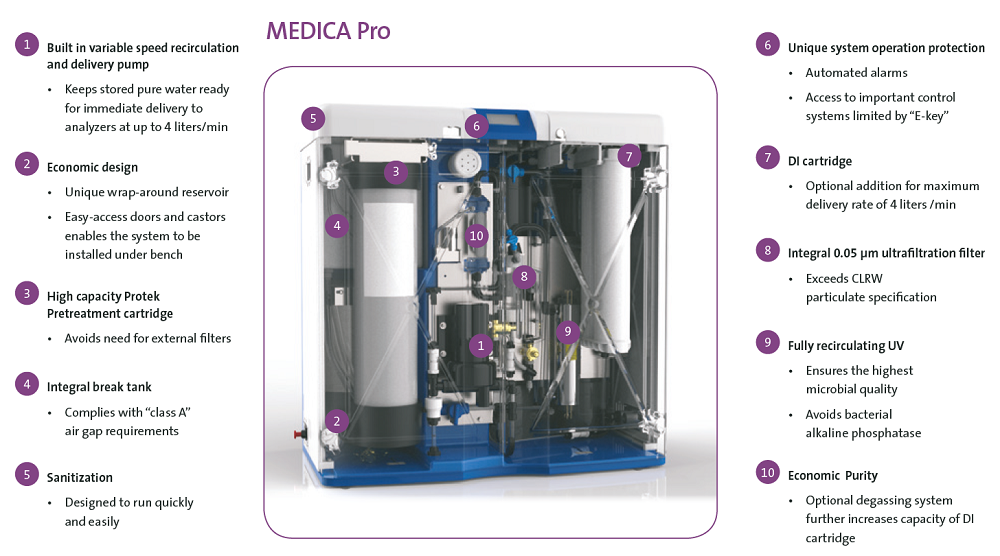 MEDICA Pro

1 Built in variable speed recirculation and delivery pump

• Keeps stored pure water ready for immediate delivery to analyzers at up to 4 liters/min

2 Economic design

• Unique wrap-around reservoir

• Easy-access doors and castors enables the system to be installed under bench

3 High capacity Protek Pretreatment cartridge

• Avoids need for external filters

4 Integral break tank

• Complies with "class A" air gap requirements

5 Sanitization

• Designed to run quickly and easily

5
6
3
7
4
10
8
1
9
2

6 Unique system operation protection

• Automated alarms

• Access to important control systems limited by "E-key"

7 DI cartridge

• Optional addition for maximum delivery rate of 4 liters /min

8 Integral 0.05 µm ultrafiltration filter

• Exceeds CLRW particulate specification

9 Fully recirculating UV

• Ensures the highest microbial quality

• Avoids bacterial alkaline phosphatase

10 Economic Purity

• Optional degassing system further increases capacity of DI cartridge