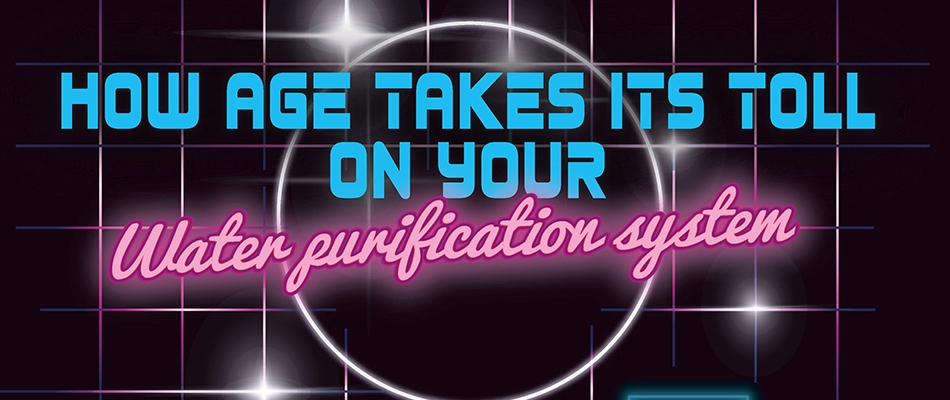 HOW AGE TAKES ITS TOLL ON YOUR

Water purification system